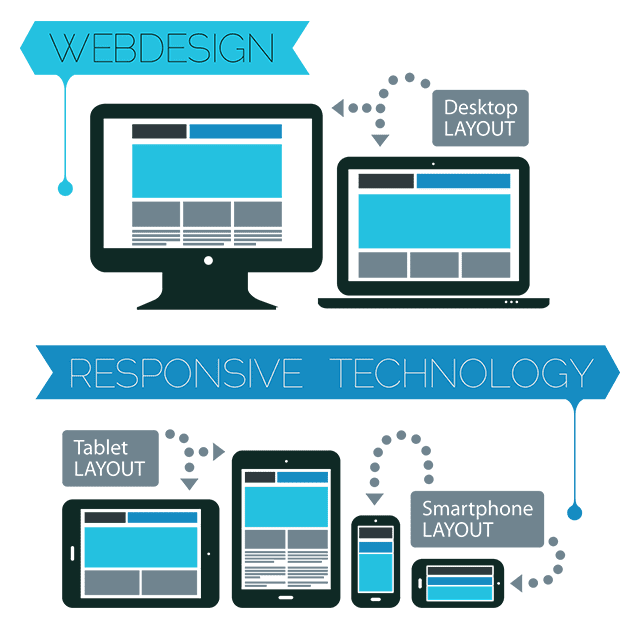 WEBDESIGN

Desktop LAYOUT

RESPONSIVE TECHNOLOGY

Tablet LAYOUT

Smartphone LAYOUT